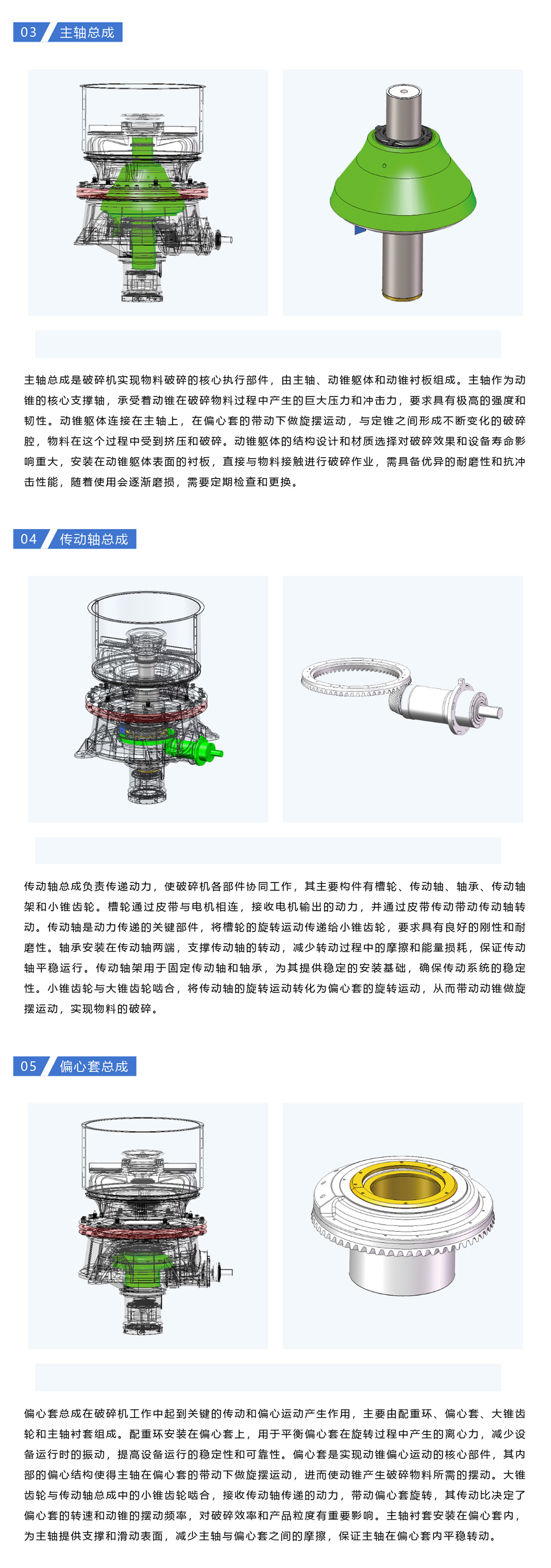 03 主轴总成

主轴总成是破碎机实现物料破碎的核心执行部件，由主轴、动锥躯体和动锥衬板组成。主轴作为动锥的核心支撑轴，承受着动锥在破碎物料过程中产生的巨大压力和冲击力，要求具有极高的强度和韧性。动锥躯体连接在主轴上，在偏心套的带动下做旋摆运动，与定锥之间形成不断变化的破碎腔，物料在这个过程中受到挤压和破碎。动锥躯体的结构设计和材质选择对破碎效果和设备寿命影响重大，安装在动锥躯体表面的衬板，直接与物料接触进行破碎作业，需具备优异的耐磨性和抗冲击性能，随着使用会逐渐磨损，需要定期检查和更换。

04 传动轴总成

传动轴总成负责传递动力，使破碎机各部件协同工作，其主要构件有槽轮、传动轴、轴承、传动轴架和小锥齿轮。槽轮通过皮带与电机相连，接收电机输出的动力，并通过皮带传动带动传动轴转动。传动轴是动力传递的关键部件，将槽轮的旋转运动传递给小锥齿轮，要求具有良好的刚性和耐磨性。轴承安装在传动轴两端，支撑传动轴的转动，减少转动过程中的摩擦和能量损耗，保证传动轴平稳运行。传动轴架用于固定传动轴和轴承，为其提供稳定的安装基础，确保传动系统的稳定性。小锥齿轮与大锥齿轮啮合，将传动轴的旋转运动转化为偏心套的旋转运动，从而带动动锥做旋摆运动，实现物料的破碎。

05 偏心套总成

偏心套总成在破碎机工作中起到关键的传动和偏心运动产生作用，主要由配重环、偏心套、大锥齿轮和主轴衬套组成。配重环安装在偏心套上，用于平衡偏心套在旋转过程中产生的离心力，减少设备运行时的振动，提高设备运行的稳定性和可靠性。偏心套是实现动锥偏心运动的核心部件，其内部的偏心结构使得主轴在偏心套的带动下做旋摆运动，进而使动锥产生破碎物料所需的摆动。大锥齿轮与传动轴总成中的小锥齿轮啮合，接收传动轴传递的动力，带动偏心套旋转，其传动比决定了偏心套的转速和动锥的摆动频率，对破碎效率和产品粒度有重要影响。主轴衬套安装在偏心套内，为主轴提供支撑和滑动表面，减少主轴与偏心套之间的摩擦，保证主轴在偏心套内平稳转动。