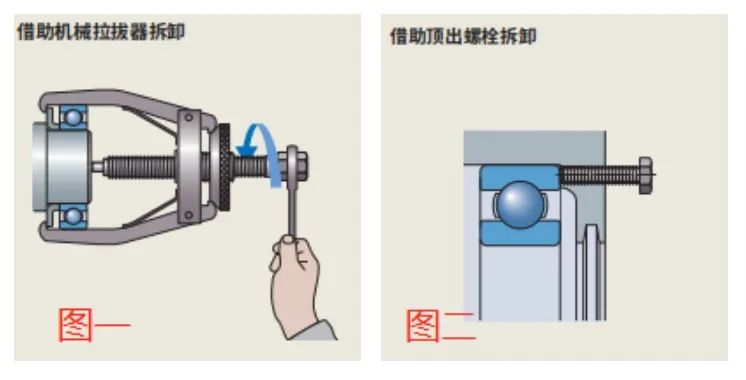 借助机械拉拔器拆卸

图一

借助顶出螺栓拆卸

图二